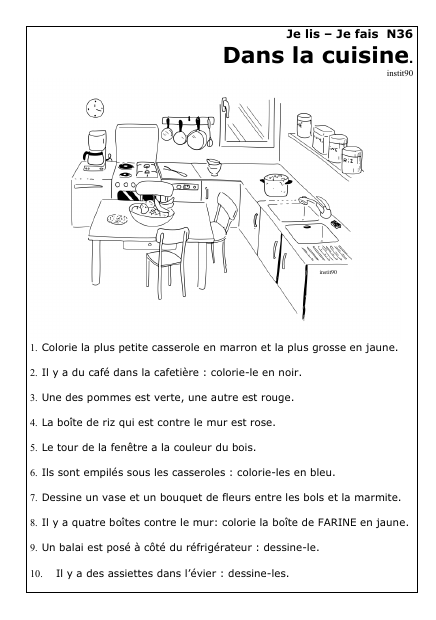 Je lis – Je fais N36
Dans la cuisine.
instit90

instit90

1. Colorie la plus petite casserole en marron et la plus grosse en jaune.

2. Il y a du café dans la cafetière : colorie-le en noir.

3. Une des pommes est verte, une autre est rouge.

4. La boîte de riz qui est contre le mur est rose.

5. Le tour de la fenêtre a la couleur du bois.

6. Ils sont empilés sous les casseroles : colorie-les en bleu.

7. Dessine un vase et un bouquet de fleurs entre les bols et la marmite.

8. Il y a quatre boîtes contre le mur: colorie la boîte de FARINE en jaune.

9. Un balai est posé à côté du réfrigérateur : dessine-le.

10. Il y a des assiettes dans l'évier : dessine-les.